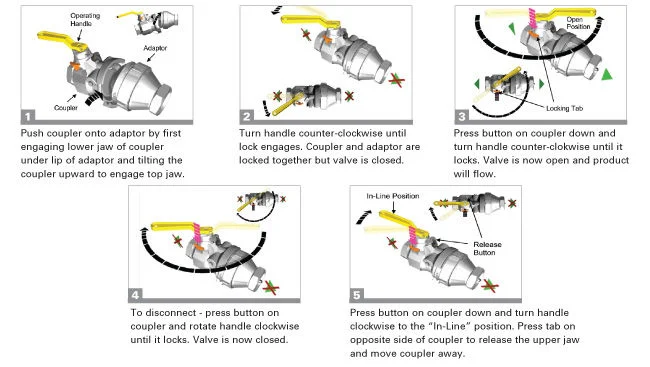 Operating Handle

Adaptor

Coupler

1

Push coupler onto adaptor by first engaging lower jaw of coupler under lip of adaptor and tilting the coupler upward to engage top jaw.

2

Turn handle counter-clockwise until lock engages. Coupler and adaptor are locked together but valve is closed.

Open Position

Locking Tab

3

Press button on coupler down and turn handle counter-clokwise until it locks. Valve is now open and product will flow.

4

To disconnect - press button on coupler and rotate handle clockwise until it locks. Valve is now closed.

In-Line Position

Release Button

5

Press button on coupler down and turn handle clockwise to the "In-Line" position. Press tab on opposite side of coupler to release the upper jaw and move coupler away.