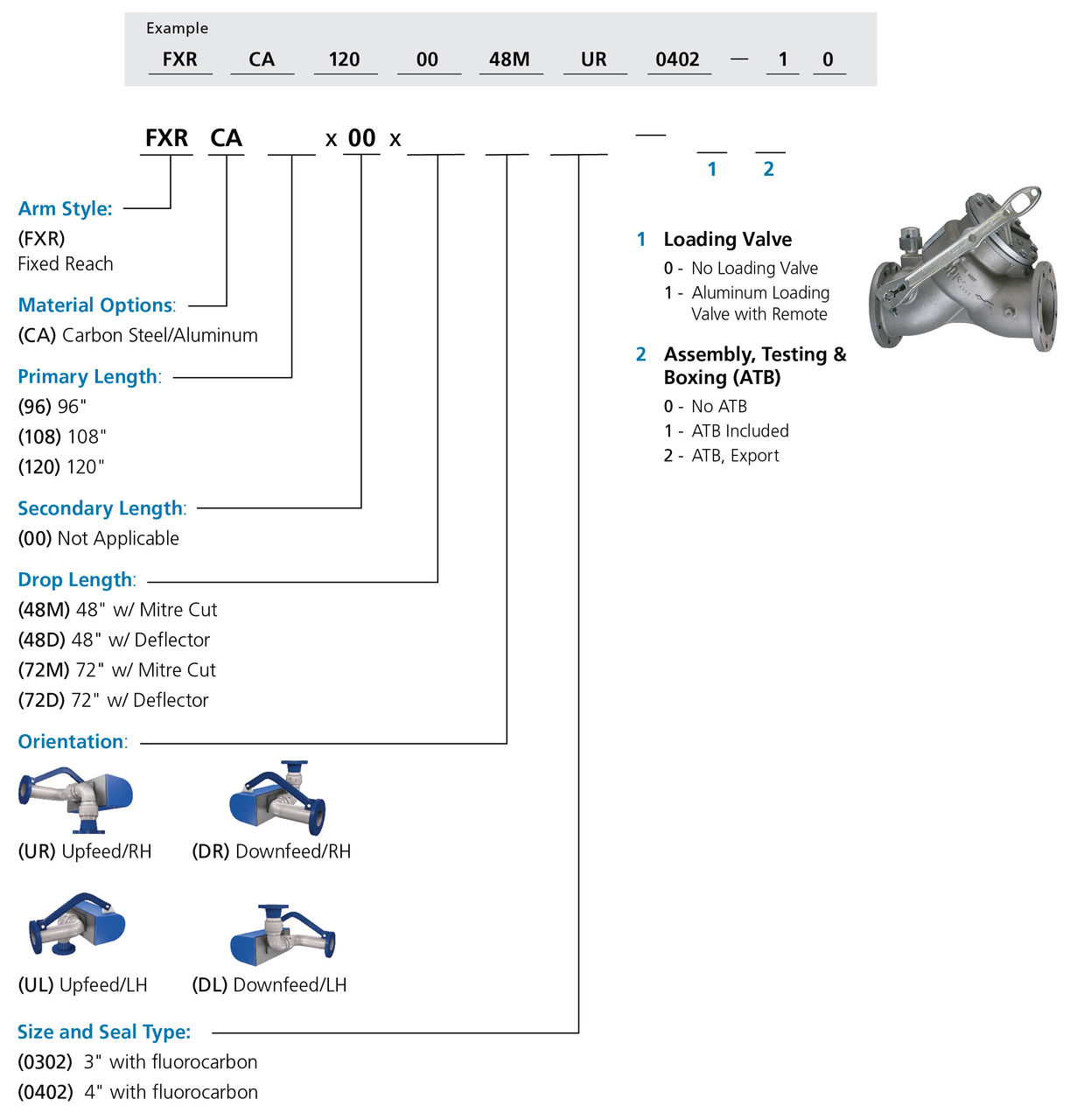 Example
FXR CA 120 00 48M UR 0402 — 1 0

FXR CA ___ x 00 x ___ ___ ___ — ___ ___
1 2

Arm Style:
(FXR)
Fixed Reach

Material Options:
(CA) Carbon Steel/Aluminum

Primary Length:
(96) 96"
(108) 108"
(120) 120"

Secondary Length:
(00) Not Applicable

Drop Length:
(48M) 48" w/ Mitre Cut
(48D) 48" w/ Deflector
(72M) 72" w/ Mitre Cut
(72D) 72" w/ Deflector

Orientation:
(UR) Upfeed/RH
(DR) Downfeed/RH
(UL) Upfeed/LH
(DL) Downfeed/LH

Size and Seal Type:
(0302) 3" with fluorocarbon
(0402) 4" with fluorocarbon

1 Loading Valve
0 - No Loading Valve
1 - Aluminum Loading Valve with Remote

2 Assembly, Testing & Boxing (ATB)
0 - No ATB
1 - ATB Included
2 - ATB, Export