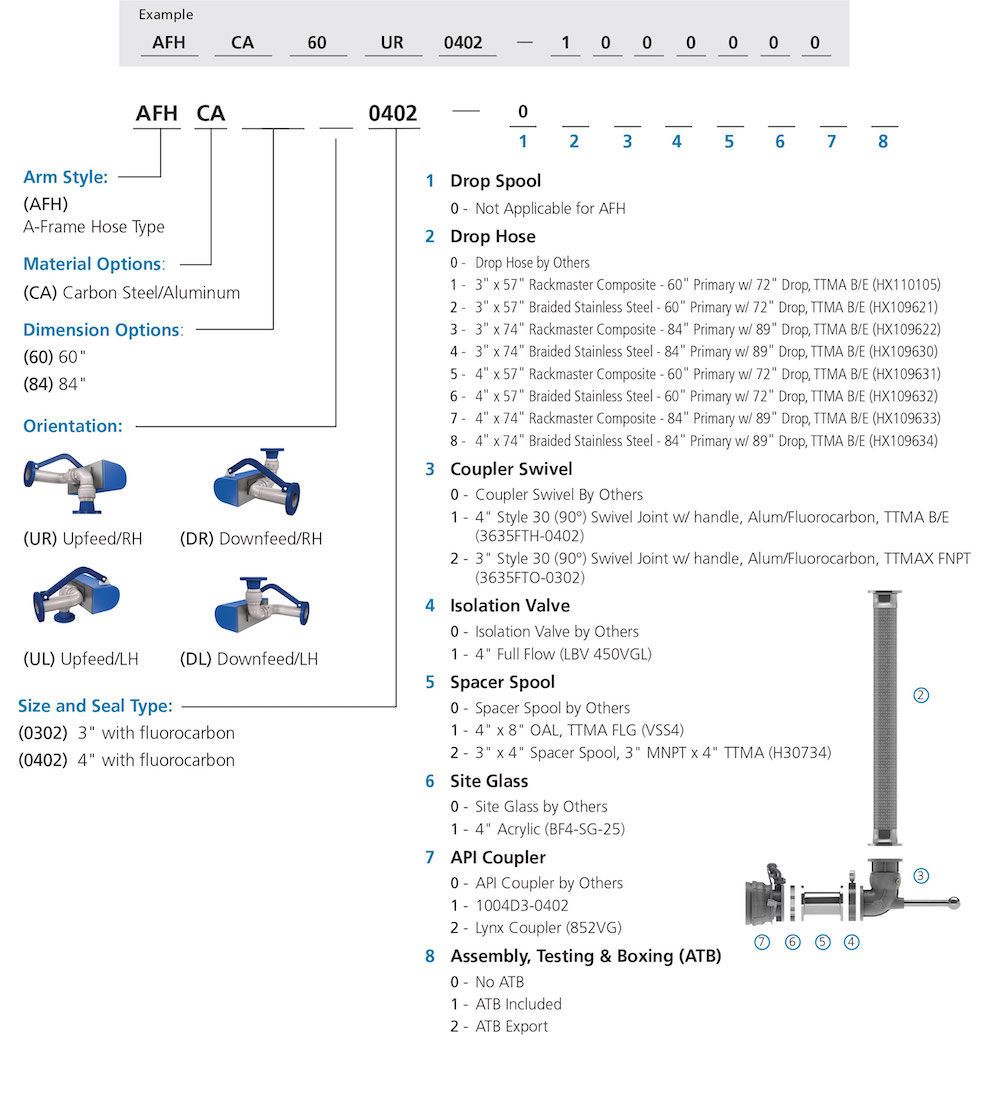 Example
AFH CA 60 UR 0402 — 1 0 0 0 0 0 0

AFH CA 0402 — 0
1 2 3 4 5 6 7 8

Arm Style:
(AFH)
A-Frame Hose Type

Material Options:
(CA) Carbon Steel/Aluminum

Dimension Options:
(60) 60"
(84) 84"

Orientation:

(UR) Upfeed/RH (DR) Downfeed/RH

(UL) Upfeed/LH (DL) Downfeed/LH

Size and Seal Type:
(0302) 3" with fluorocarbon
(0402) 4" with fluorocarbon

1 Drop Spool
0 - Not Applicable for AFH

2 Drop Hose
0 - Drop Hose by Others
1 - 3" x 57" Rackmaster Composite - 60" Primary w/ 72" Drop, TTMA B/E (HX110105)
2 - 3" x 57" Braided Stainless Steel - 60" Primary w/ 72" Drop, TTMA B/E (HX109621)
3 - 3" x 74" Rackmaster Composite - 84" Primary w/ 89" Drop, TTMA B/E (HX109622)
4 - 3" x 74" Braided Stainless Steel - 84" Primary w/ 89" Drop, TTMA B/E (HX109630)
5 - 4" x 57" Rackmaster Composite - 60" Primary w/ 72" Drop, TTMA B/E (HX109631)
6 - 4" x 57" Braided Stainless Steel - 60" Primary w/ 72" Drop, TTMA B/E (HX109632)
7 - 4" x 74" Rackmaster Composite - 84" Primary w/ 89" Drop, TTMA B/E (HX109633)
8 - 4" x 74" Braided Stainless Steel - 84" Primary w/ 89" Drop, TTMA B/E (HX109634)

3 Coupler Swivel
0 - Coupler Swivel By Others
1 - 4" Style 30 (90°) Swivel Joint w/ handle, Alum/Fluorocarbon, TTMA B/E (3635FTH-0402)
2 - 3" Style 30 (90°) Swivel Joint w/ handle, Alum/Fluorocarbon, TTMAX FNPT (3635FTO-0302)

4 Isolation Valve
0 - Isolation Valve by Others
1 - 4" Full Flow (LBV 450VGL)

5 Spacer Spool
0 - Spacer Spool by Others
1 - 4" x 8" OAL, TTMA FLG (VSS4)
2 - 3" x 4" Spacer Spool, 3" MNPT x 4" TTMA (H30734)

6 Site Glass
0 - Site Glass by Others
1 - 4" Acrylic (BF4-SG-25)

7 API Coupler
0 - API Coupler by Others
1 - 1004D3-0402
2 - Lynx Coupler (852VG)

8 Assembly, Testing & Boxing (ATB)
0 - No ATB
1 - ATB Included
2 - ATB Export

2
3
7 6 5 4